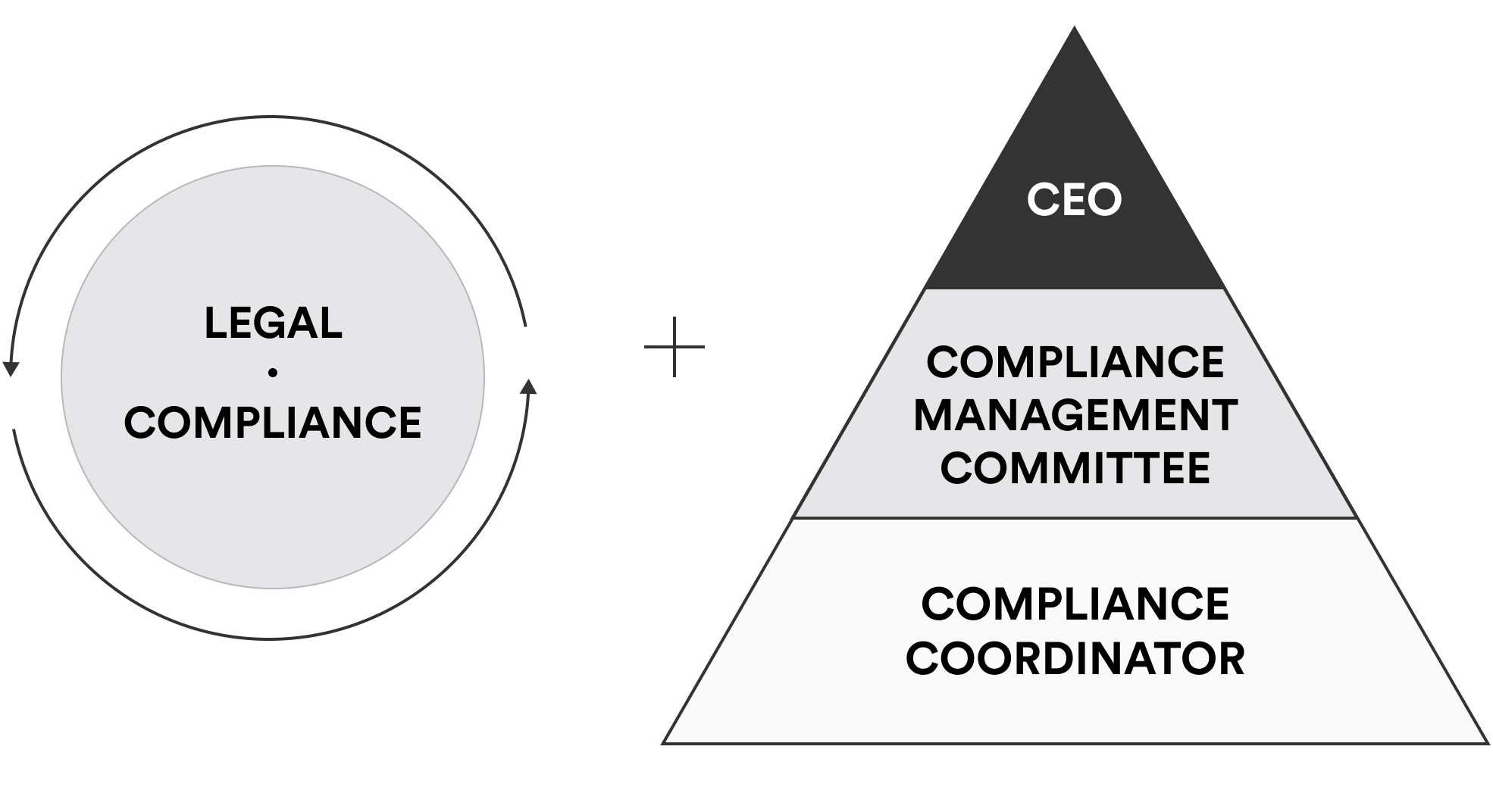 LEGAL
·
COMPLIANCE

+

CEO

COMPLIANCE MANAGEMENT COMMITTEE

COMPLIANCE COORDINATOR